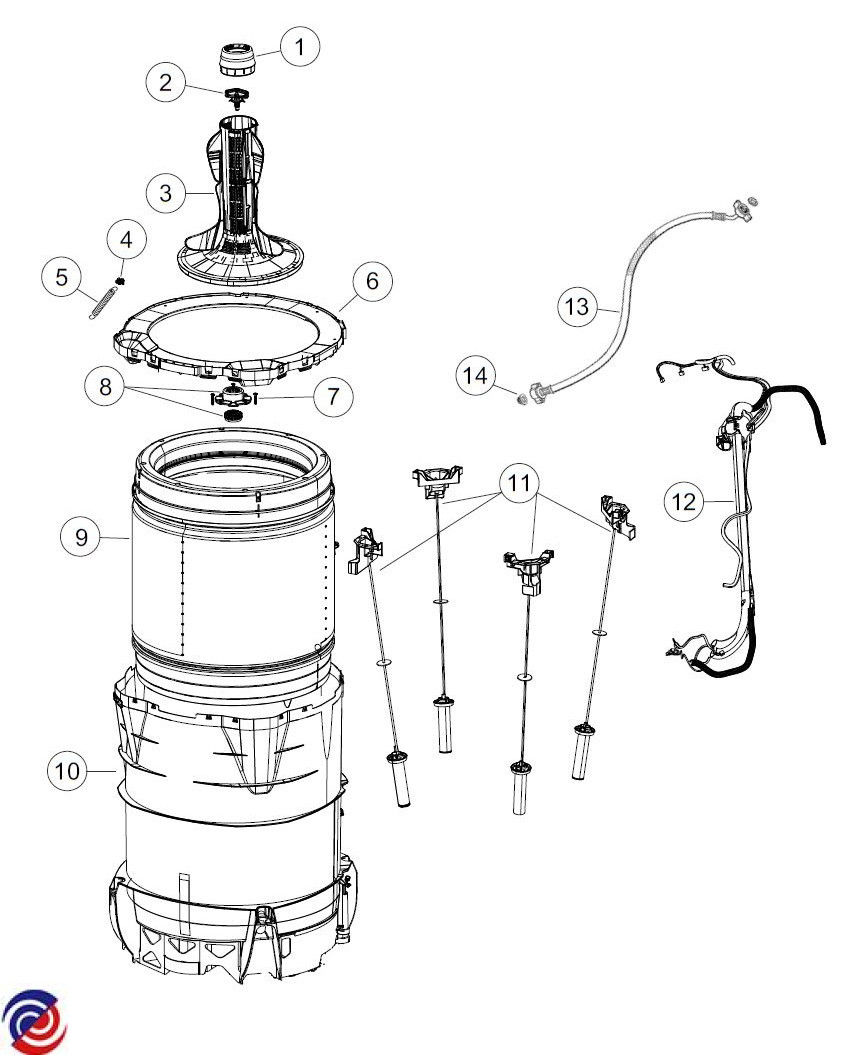 1
2
3
4
5
6
7
8
9
10
11
12
13
14